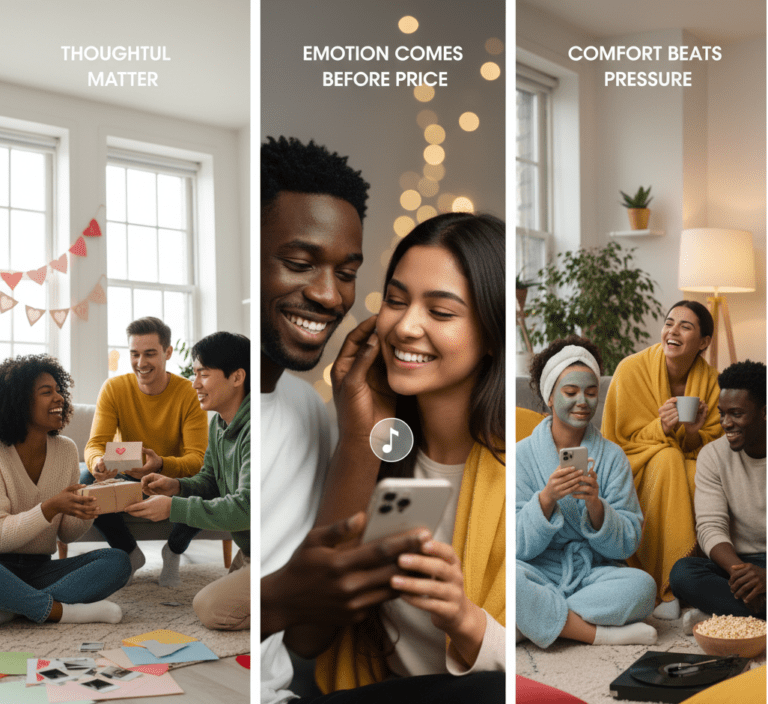 THOUGHTUL MATTER

EMOTION COMES BEFORE PRICE

COMFORT BEATS PRESSURE